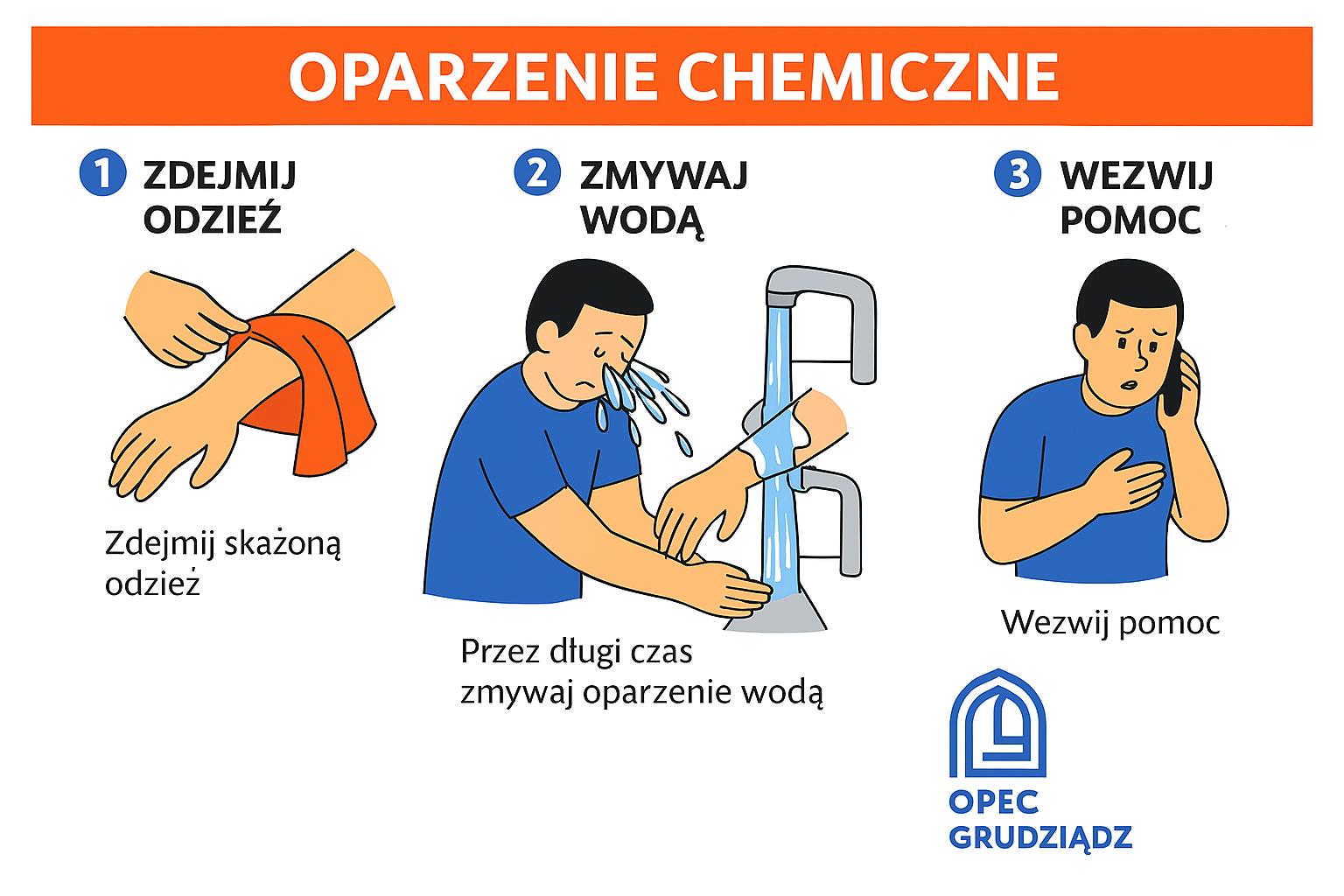 OPARZENIE CHEMICZNE

1 ZDEJMIJ ODZIEŹ

Zdejmij skażoną odzież

2 ZMYWAJ WODĄ

Przez długi czas zmywaj oparzenie wodą

3 WEZWIJ POMOC

Wezwij pomoc

OPEC GRUDZIĄDZ